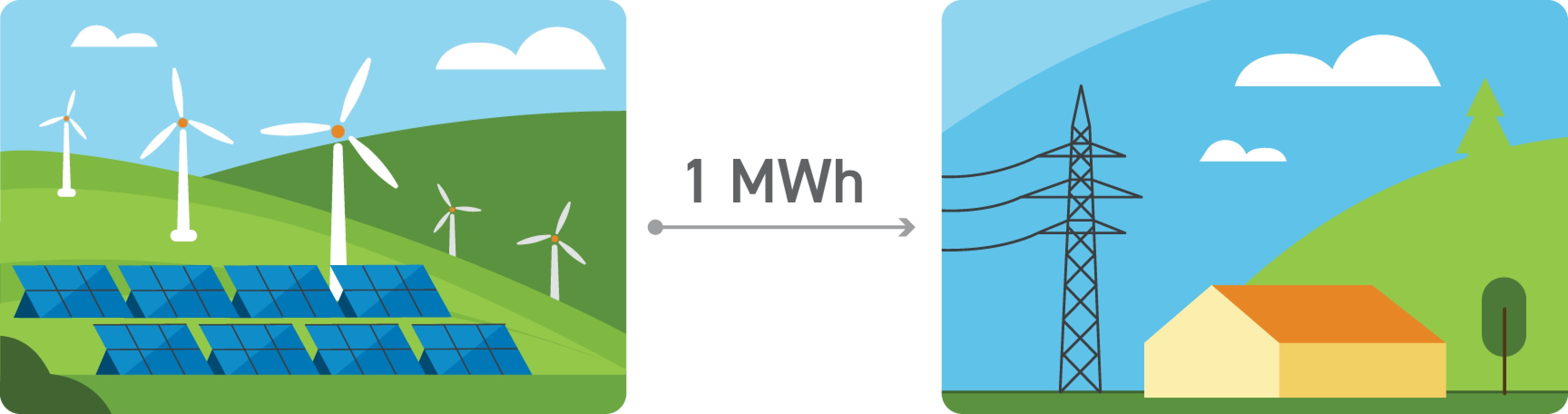 1 MWh